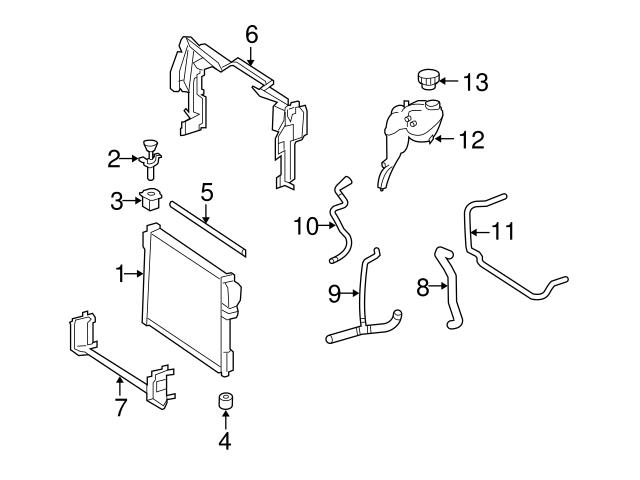 6
13
12
2
3
5
10
11
1
9
8
7
4