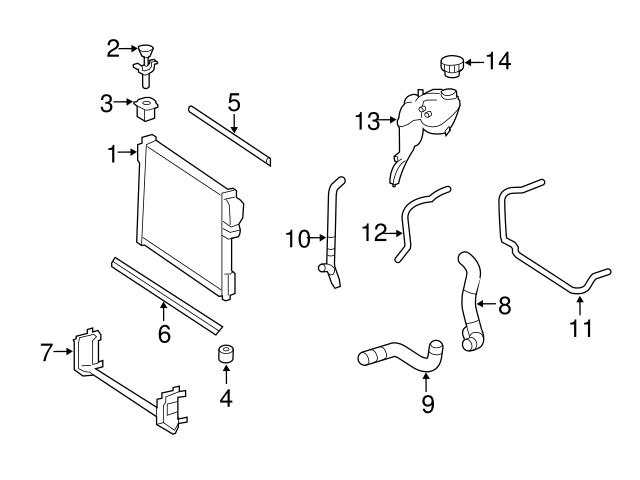 2
14
3
5
13
1
10
12
8
11
6
7
4
9