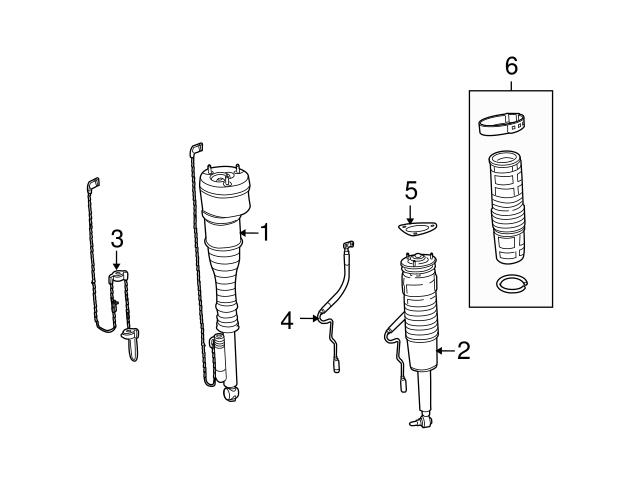 6
5
3
1
4
2