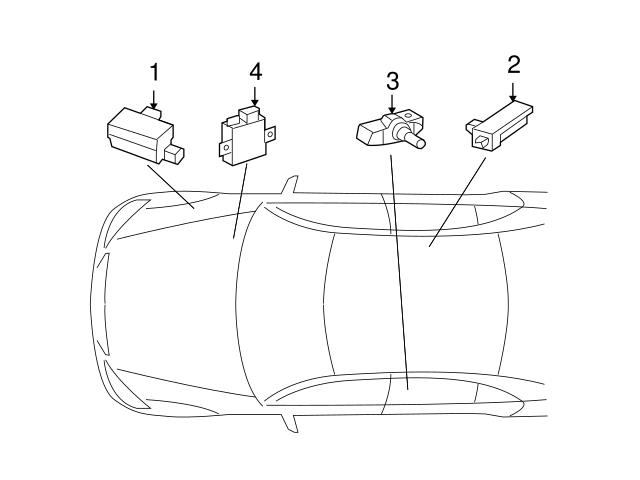 1
4
3
2