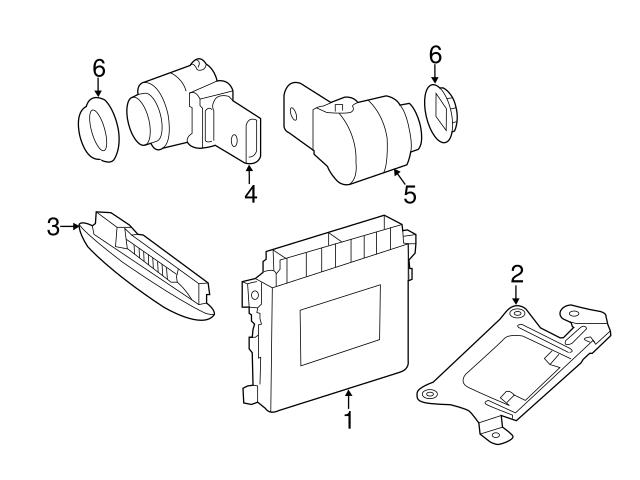 6
6
4
5
3
2
1