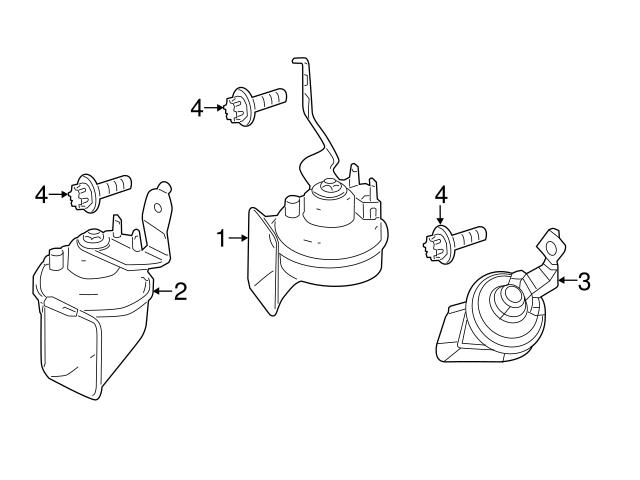 4
4
1
4
2
3