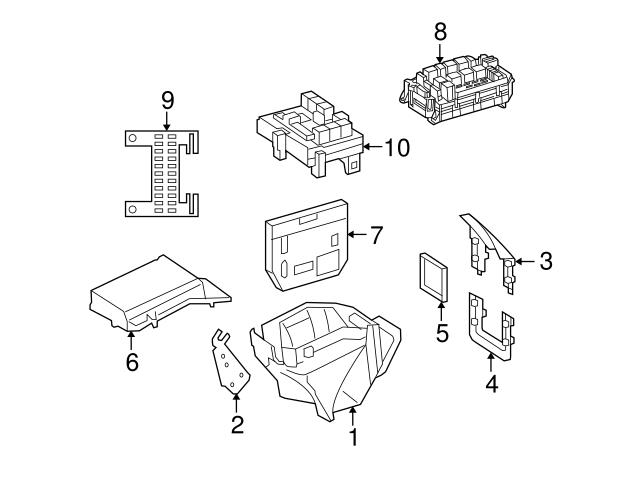 8
9
10
7
3
5
6
4
2
1