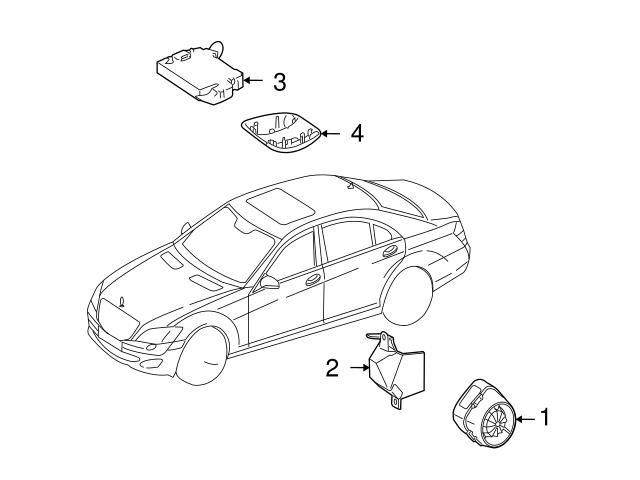 3

4

2

1