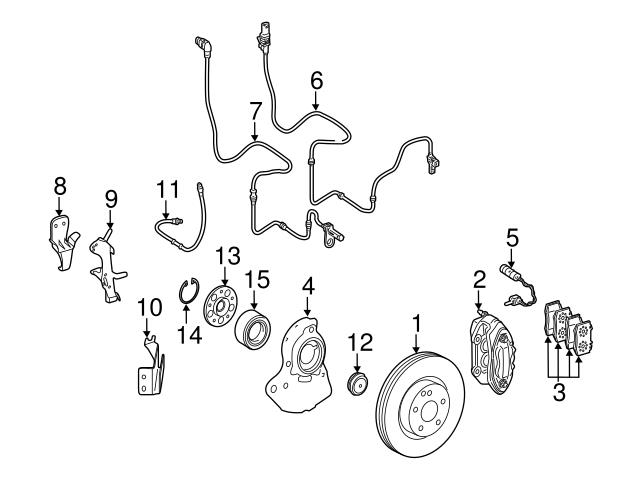 6
7
8
9
11
5
13
15
4
2
10
14
12
1
3