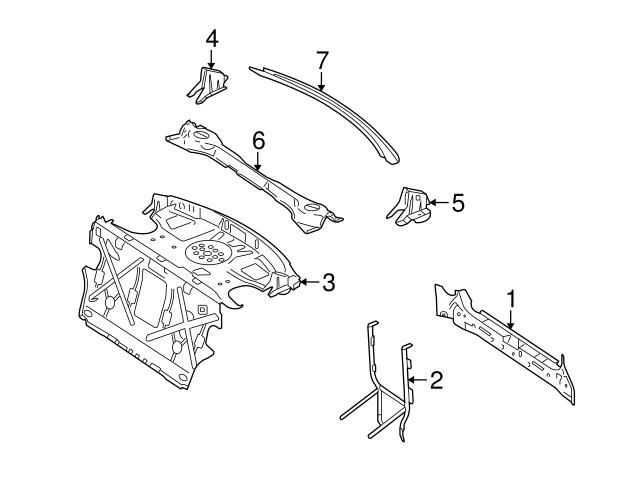 4
7
6
5
3
1
2