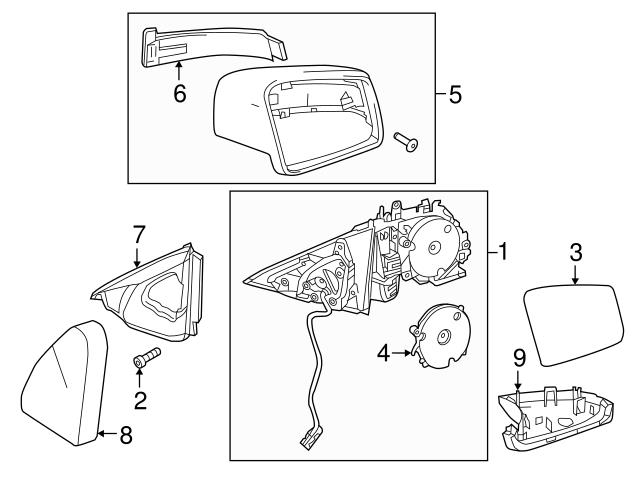 6
5
7
1
3
4
9
2
8