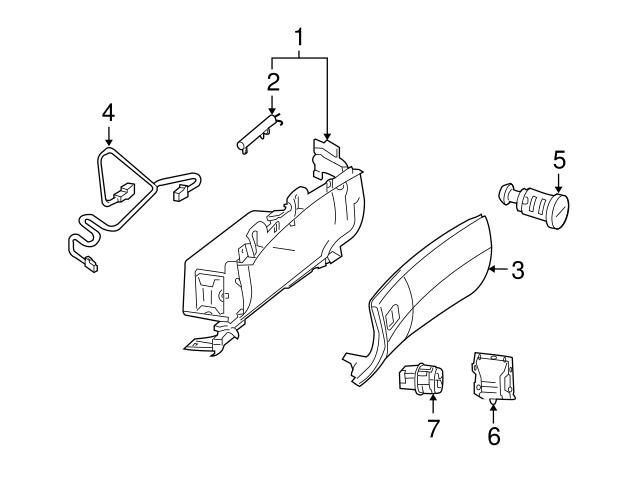 1
2
4
5
3
7
6