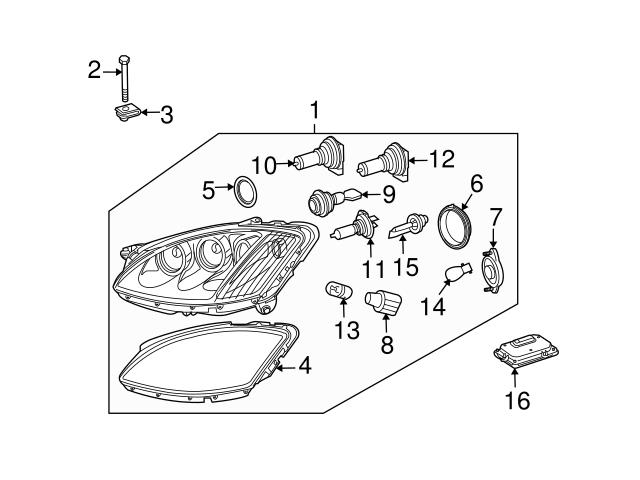 2
3
1
10
12
5
9
6
7
11
15
14
13
8
4
16