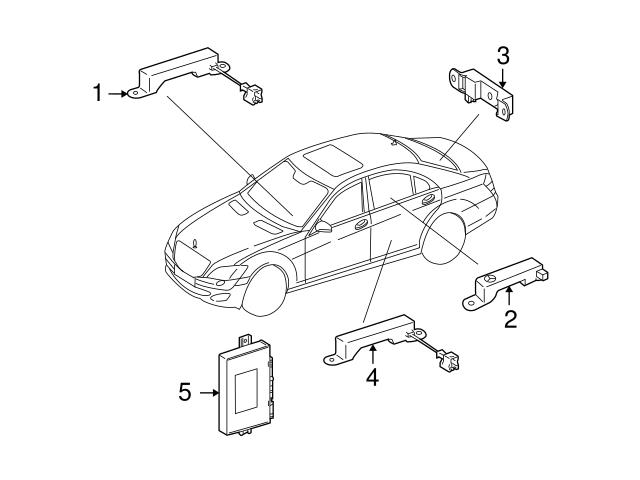 1
3
2
4
5