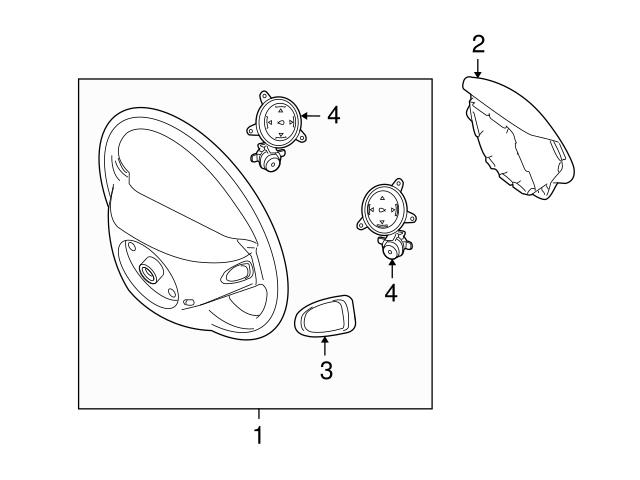 2
4
4
3
1