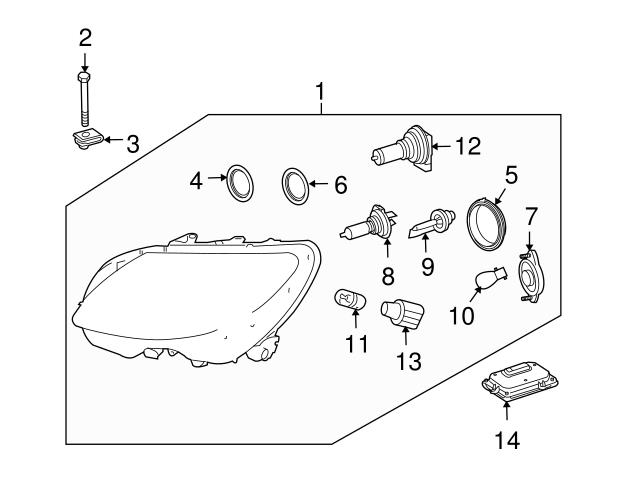 2
1
3
12
4
6
5
7
8
9
10
11
13
14