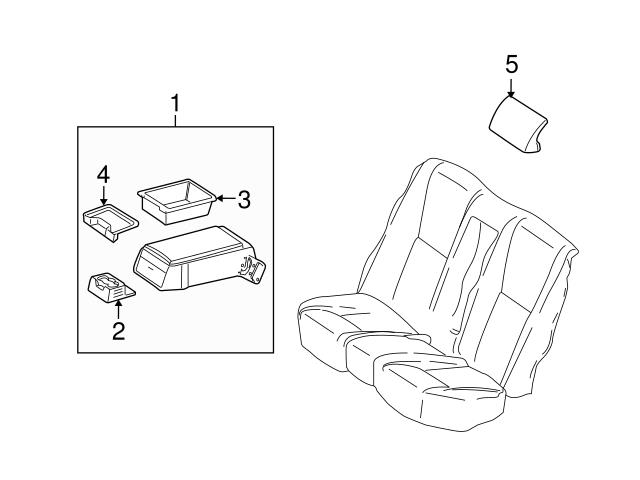 1
4
3
2
5