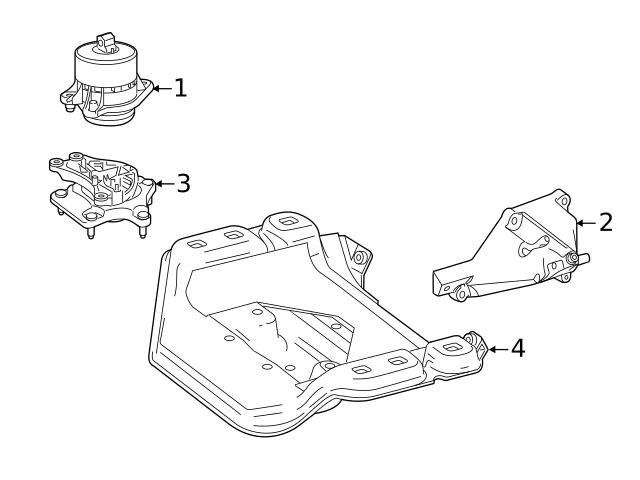 1
3
2
4