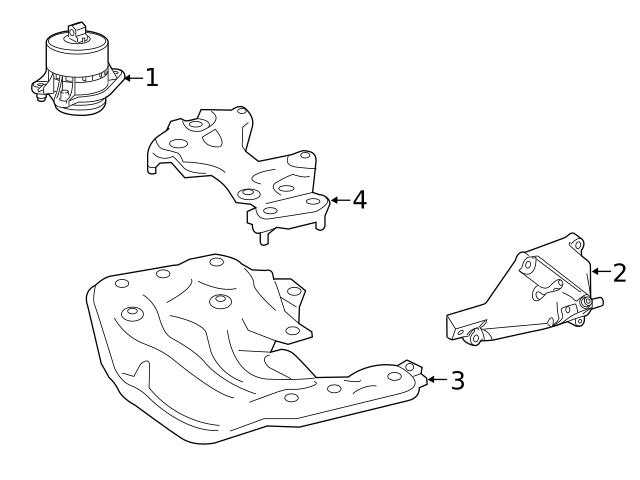 1
4
2
3