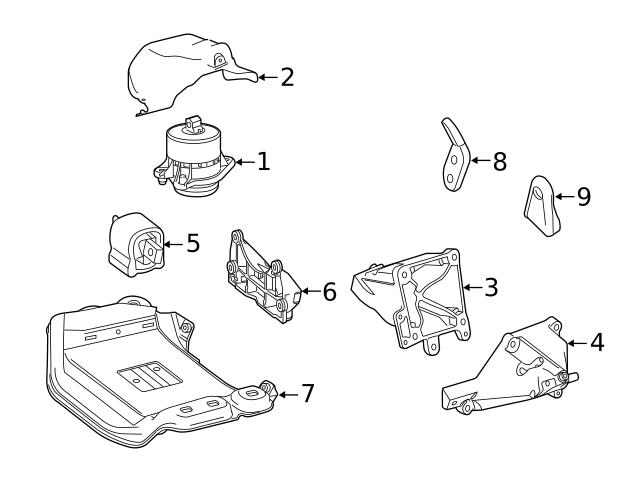 2
1
8
9
5
6
3
4
7