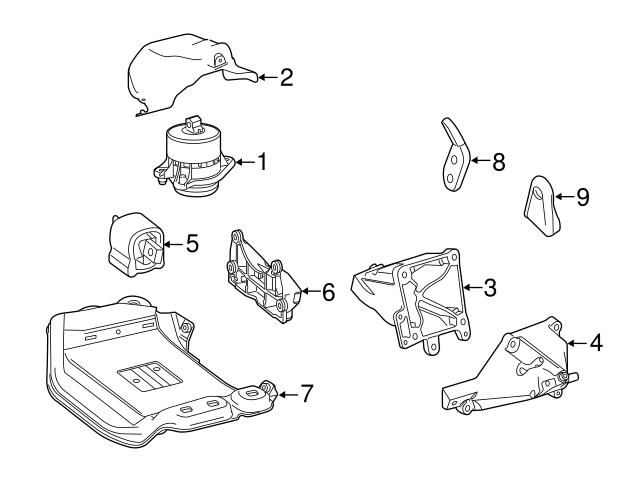 2
1
8
9
5
6
3
4
7