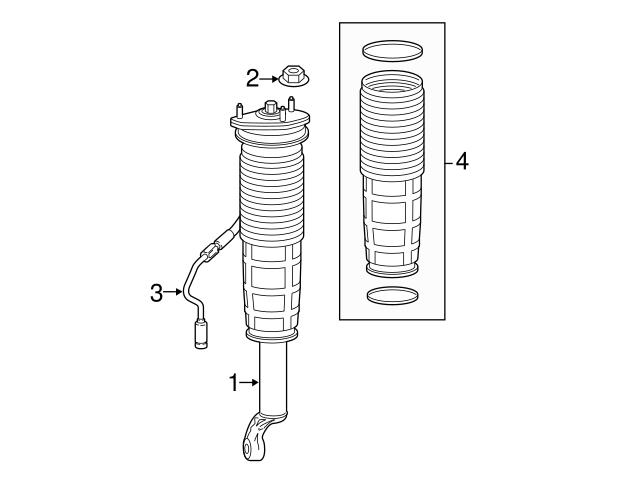 2
4
3
1