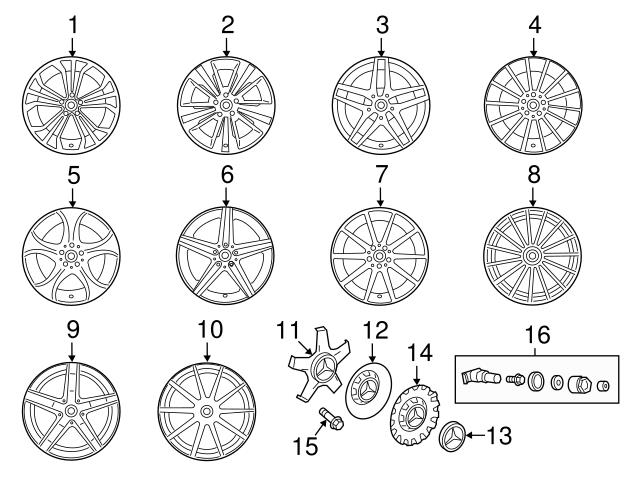 1
2
3
4
5
6
7
8
9
10
11
12
14
16
15
13