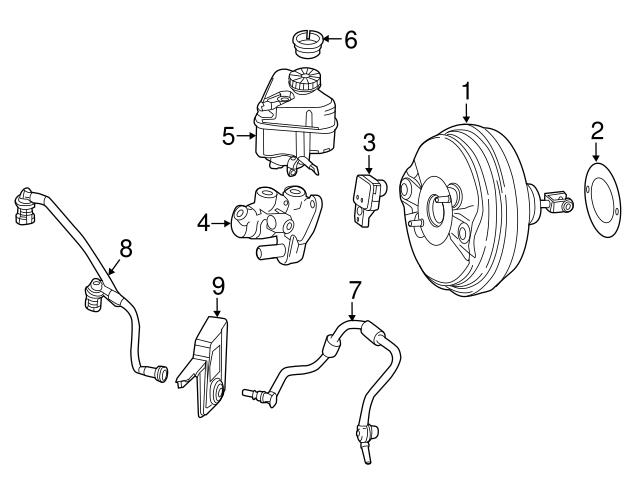 6
1
2
5
3
4
8
9
7