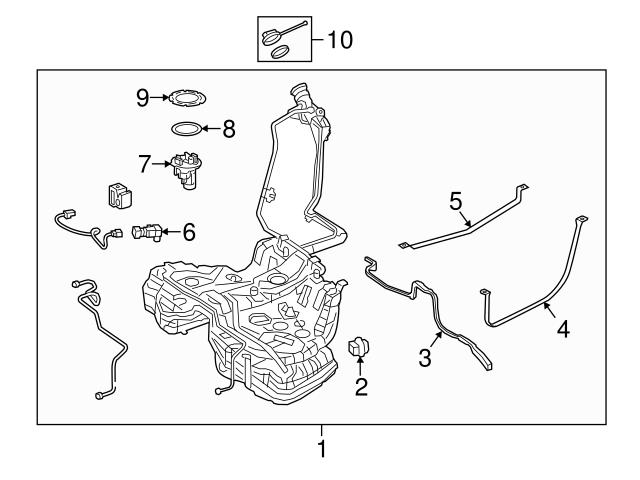 10
9
8
7
6
5
4
3
2
1