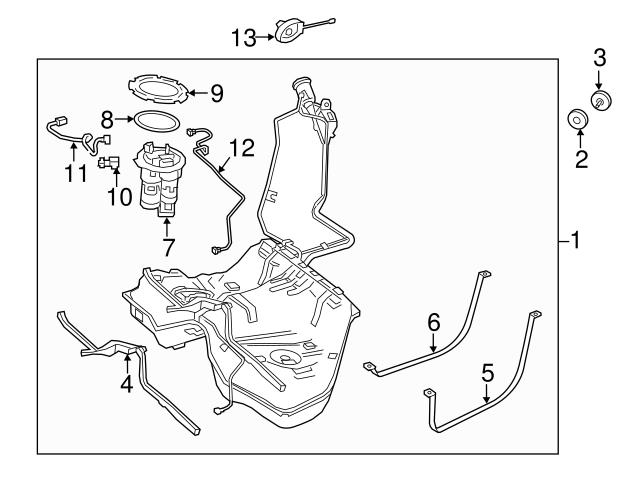 13
3
9
8
2
12
11
10
7
1
6
4
5