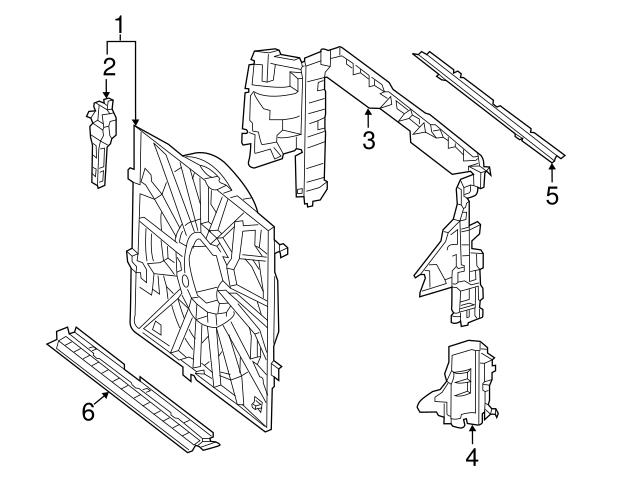 1
2
3
5
6
4