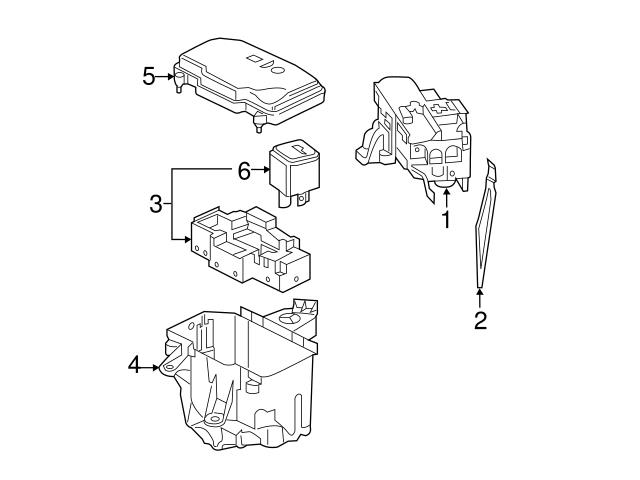 5
6
3
1
2
4