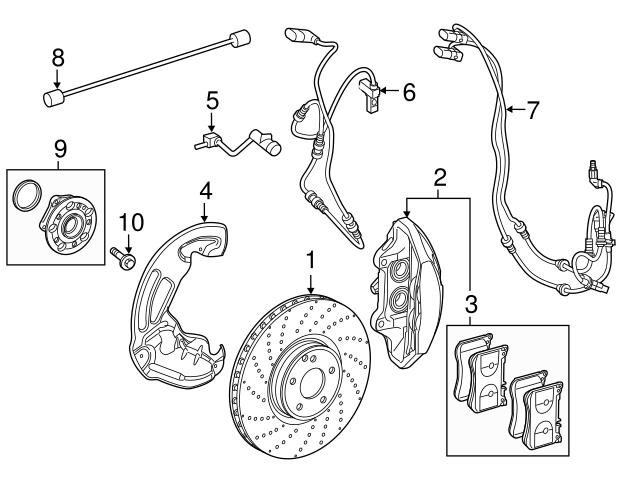 8
5
6
7
9
4
2
10
1
3