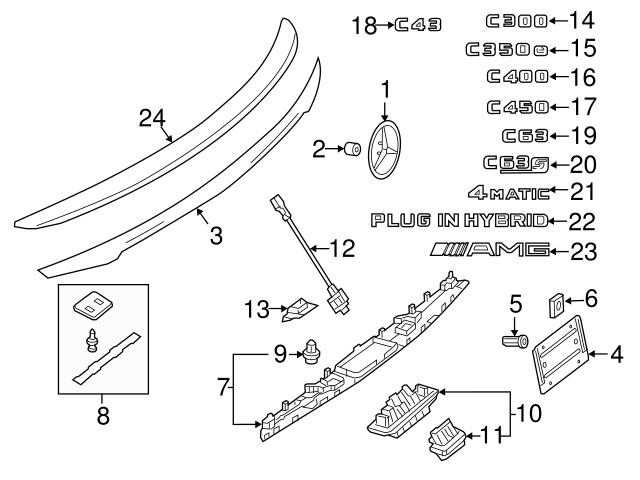 18 C43
C300 14
C350e 15
C400 16
C450 17
C63 19
C63S 20
4MATIC 21
PLUG IN HYBRID 22
AMG 23
24
1
2
3
12
13
5
6
4
9
7
8
10
11