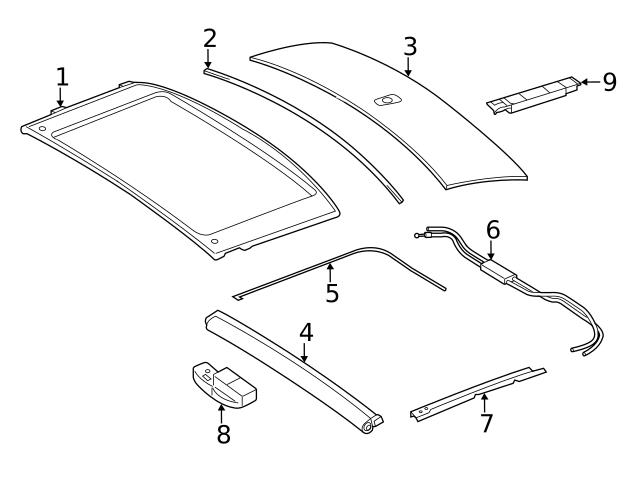 1
2
3
9
6
5
4
8
7