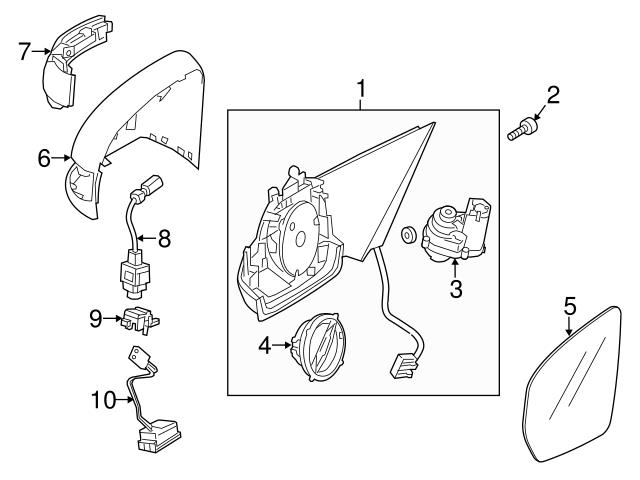 7
6
8
9
10
1
2
3
4
5