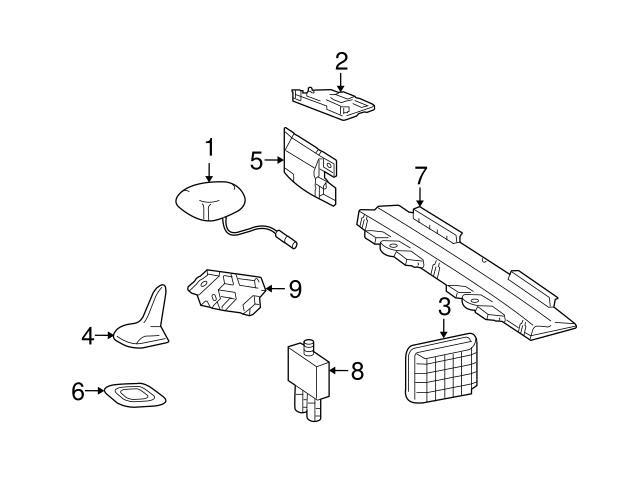 2
1
5
7
9
3
4
8
6