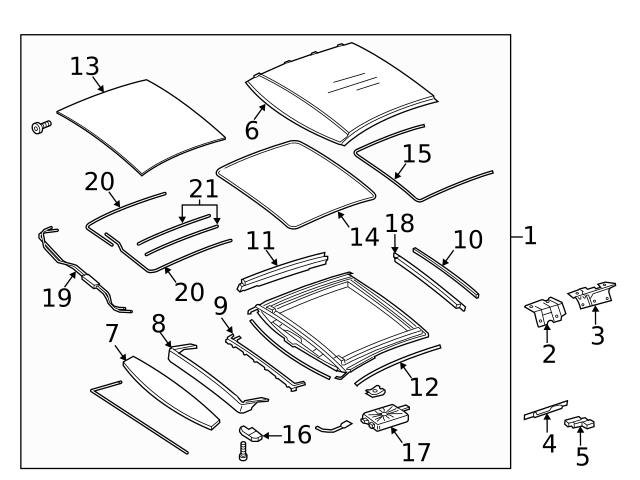 13
6
15
20
21
14
18
10
1
11
19
20
9
8
7
12
2
3
16
17
4
5