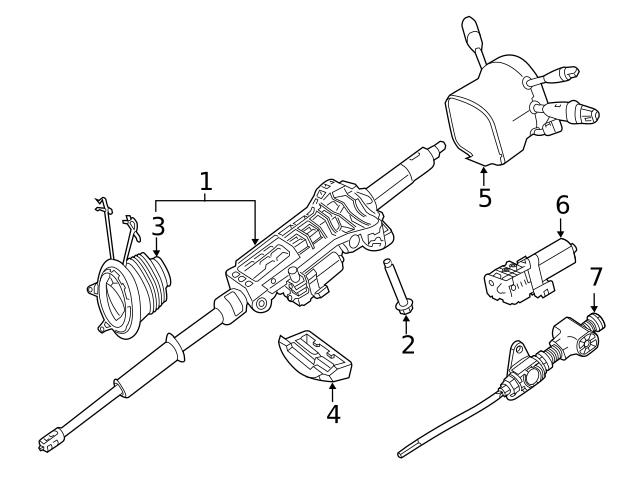 1
3
5
6
7
2
4