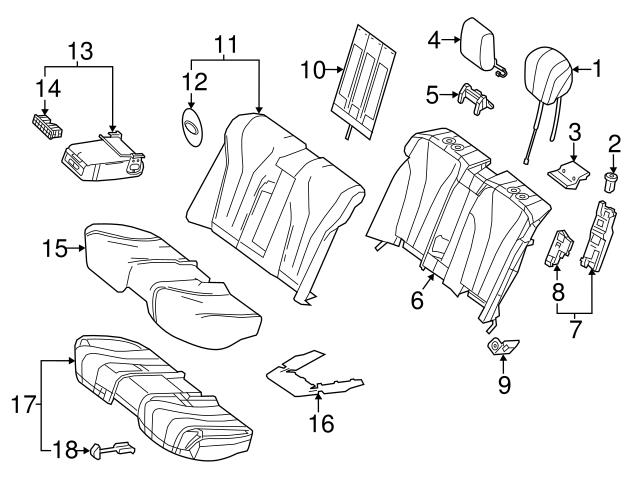 13
14
11
12
10
4
5
1
3
2
15
6
8
7
9
17
16
18