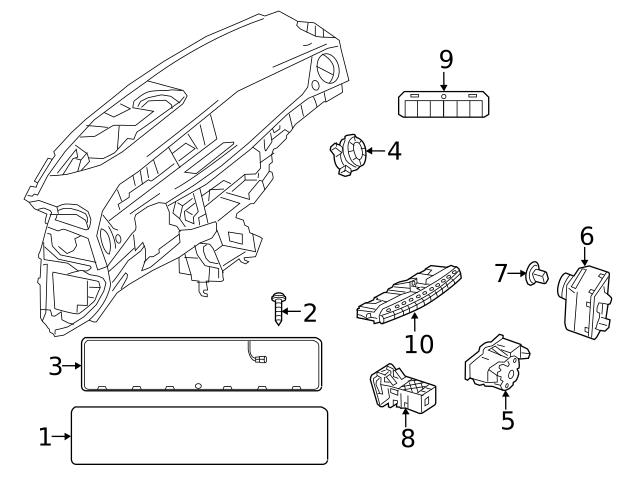 9
4
6
7
2
10
3
5
8
1