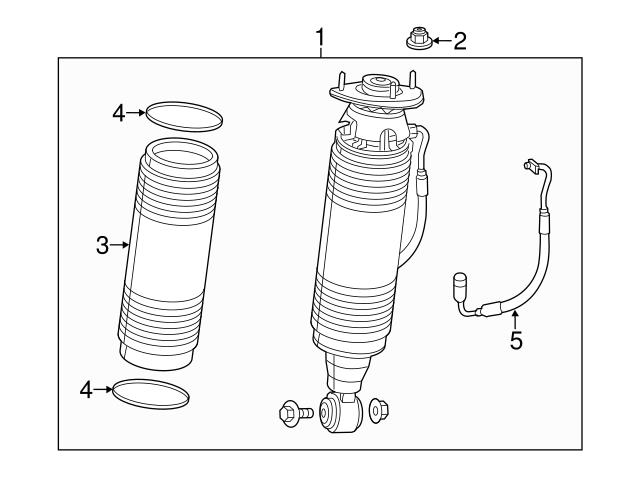 1
2
4
3
4
5