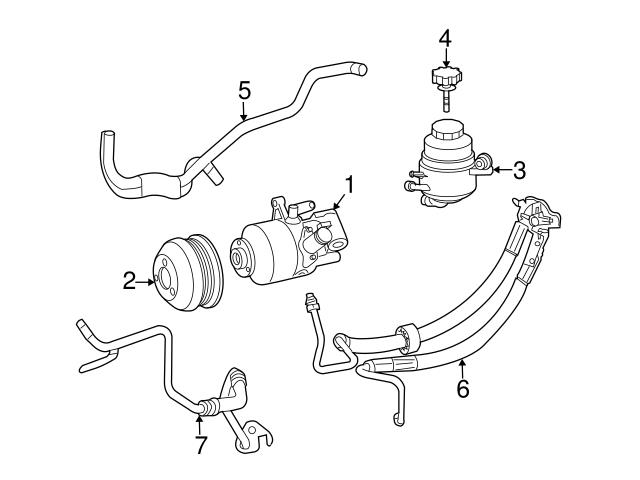 4
5
3
1
2
6
7