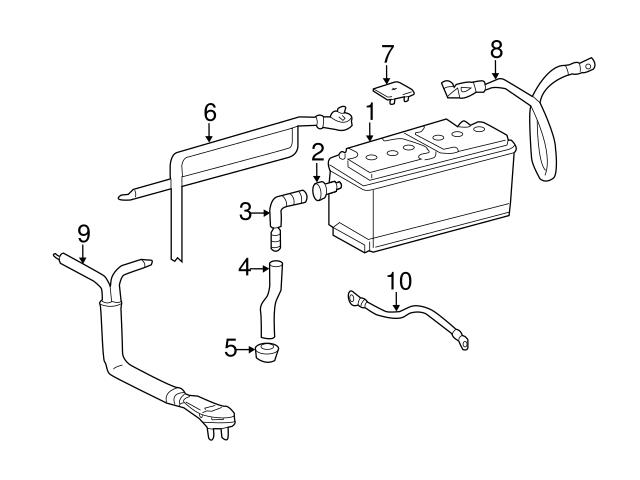 7
8
6
1
2
3
9
4
10
5