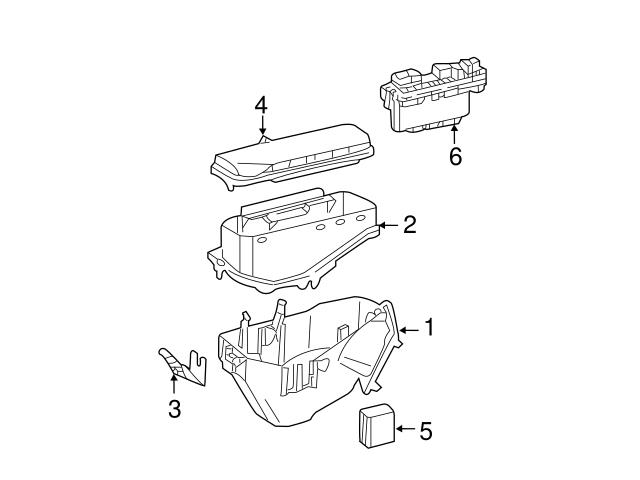 4
6
2
1
3
5