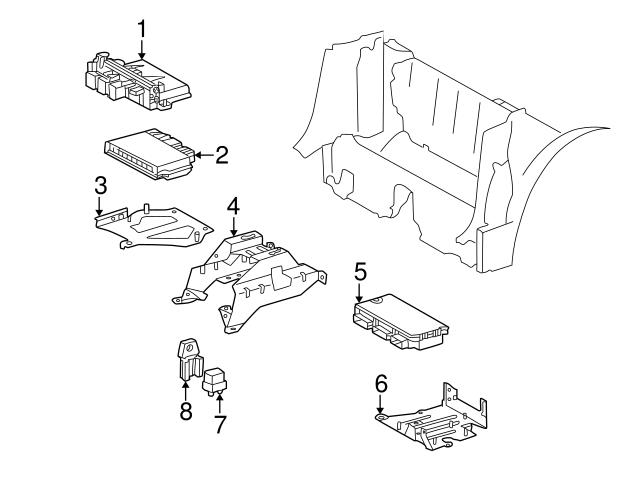 1
2
3
4
5
6
8
7