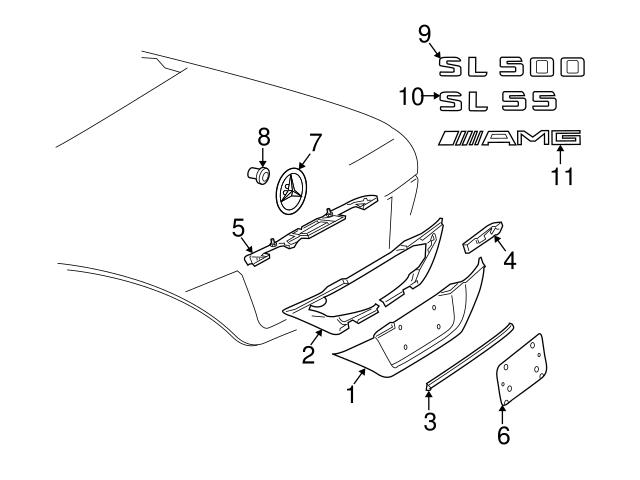 9
SL 500
10
SL 55
AMG
11
8
7
5
4
2
1
3
6