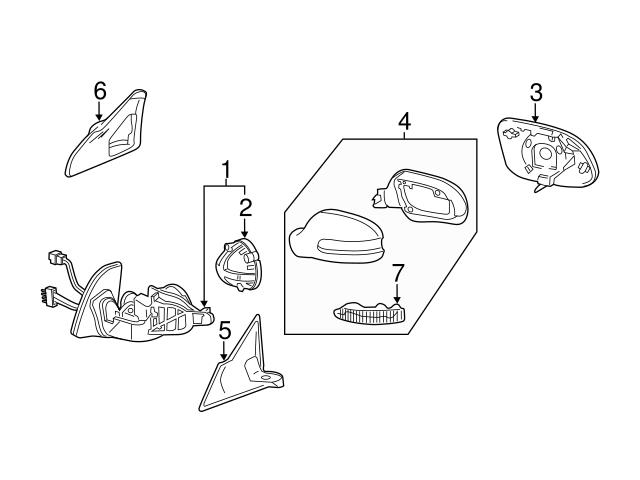 6
1
2
4
3
7
5