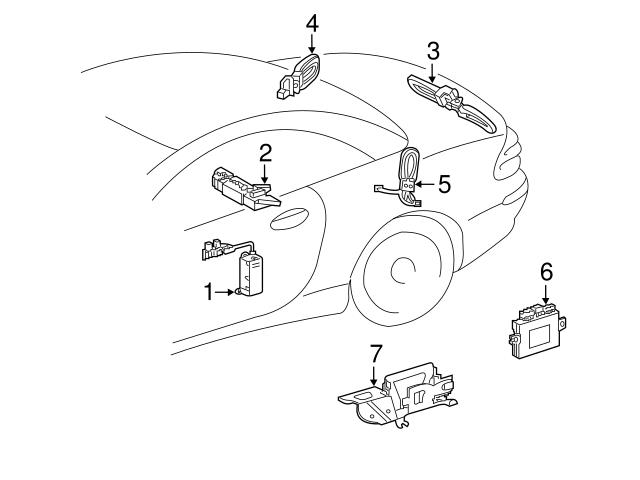 4
3
2
5
1
6
7