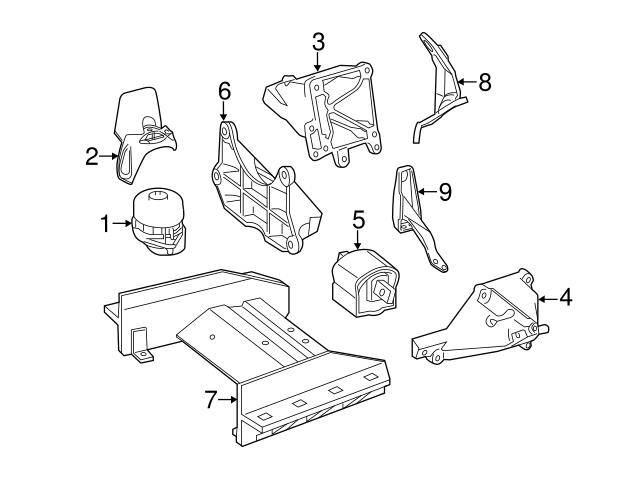 3
8
6
2
9
1
5
4
7