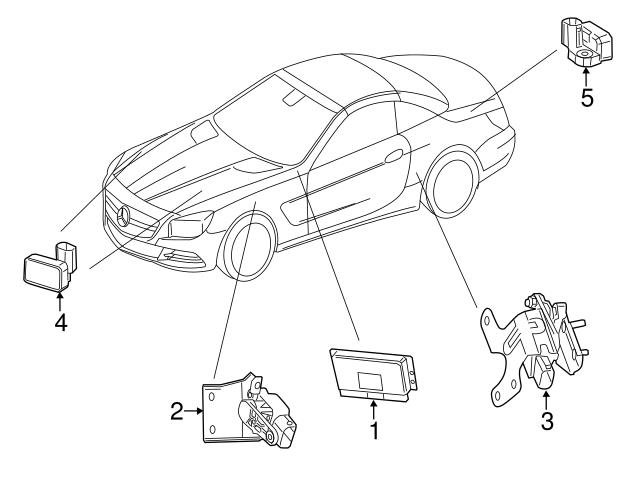 5
4
2
1
3