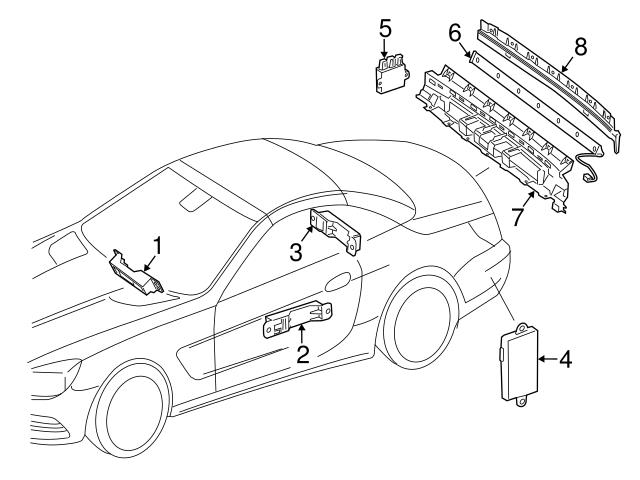 5
6
8
7
1
3
2
4