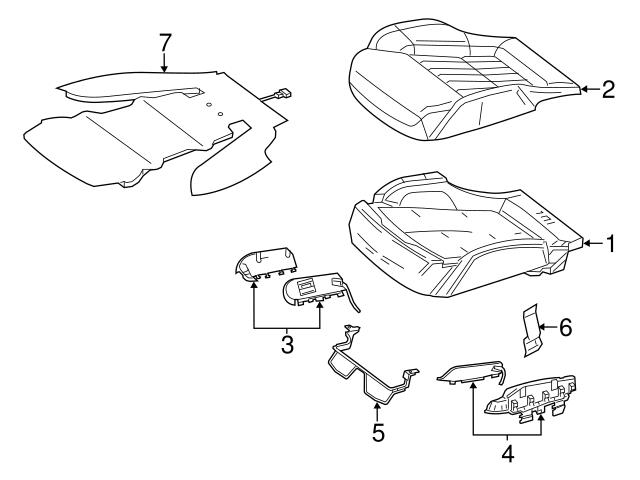 7
2
1
3
6
5
4