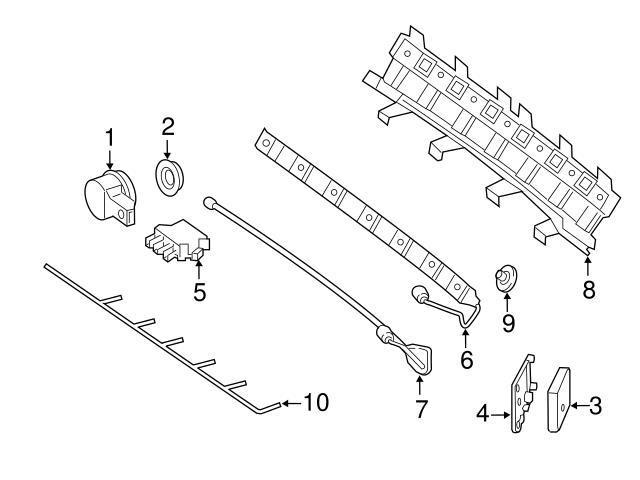 1
2
8
5
9
6
10
7
4
3